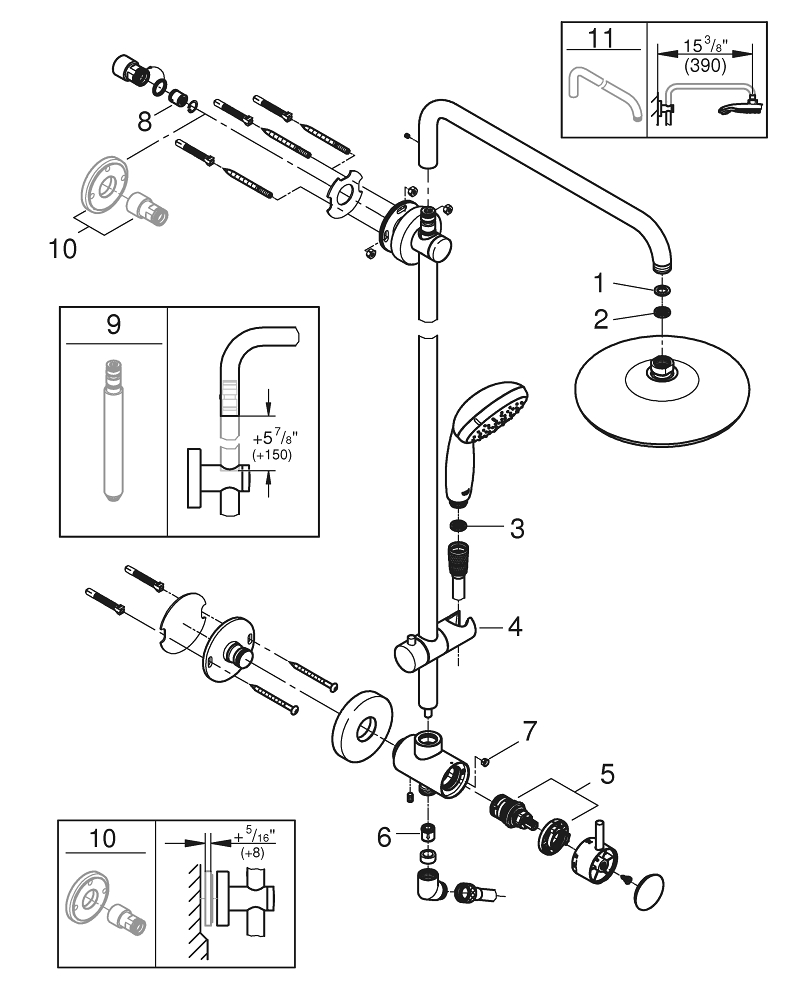 11

$15\,^{3}/_{8}$"
(390)

8

10

1

2

9

$+5\,^{7}/_{8}$"
(+150)

3

4

7

5

6

10

$+\,^{5}/_{16}$"
(+8)