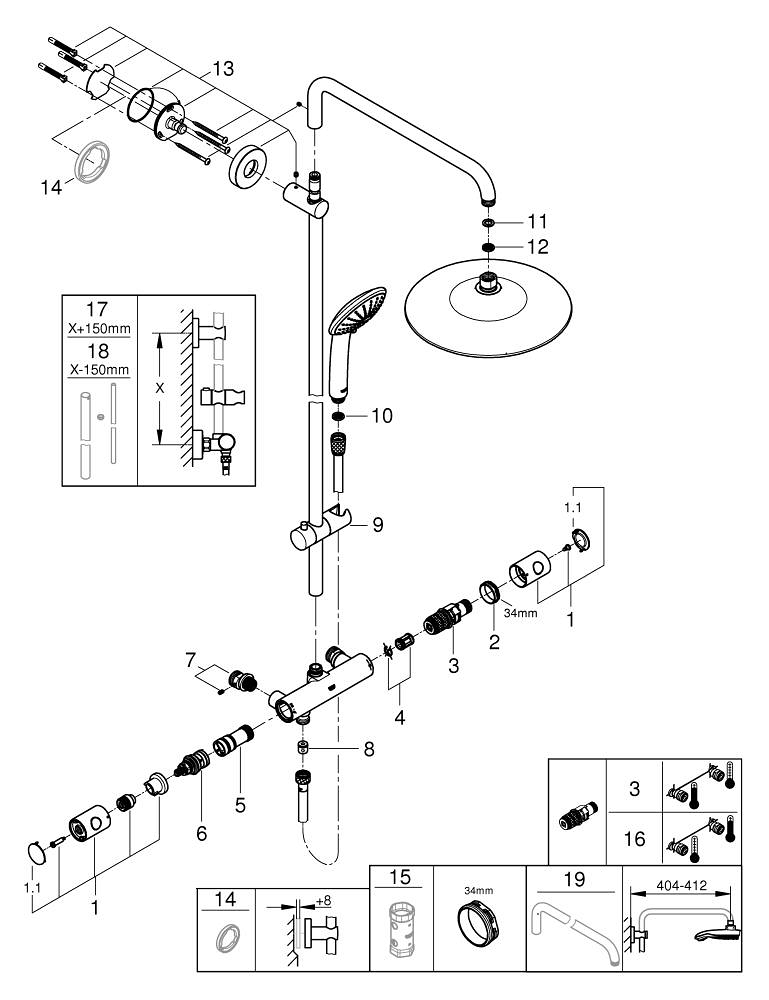 13
14
11
12
17
X+150mm
18
X-150mm
X
10
9
1.1
34mm
1
2
3
4
7
8
5
6
1.1
1
3
16
14
+8
15
34mm
19
404-412