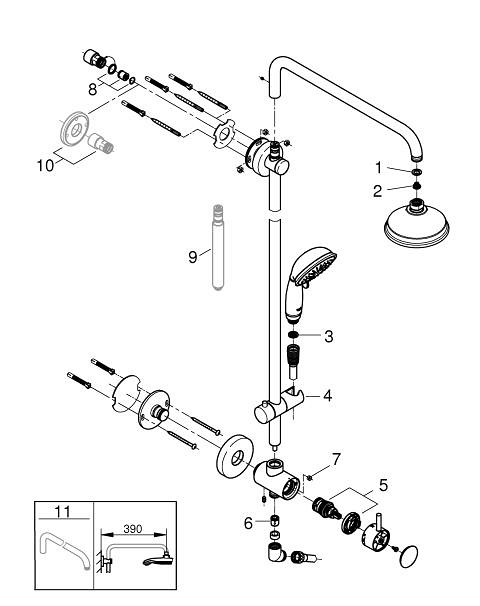 8
10
1
2
9
3
4
7
5
6
11
390