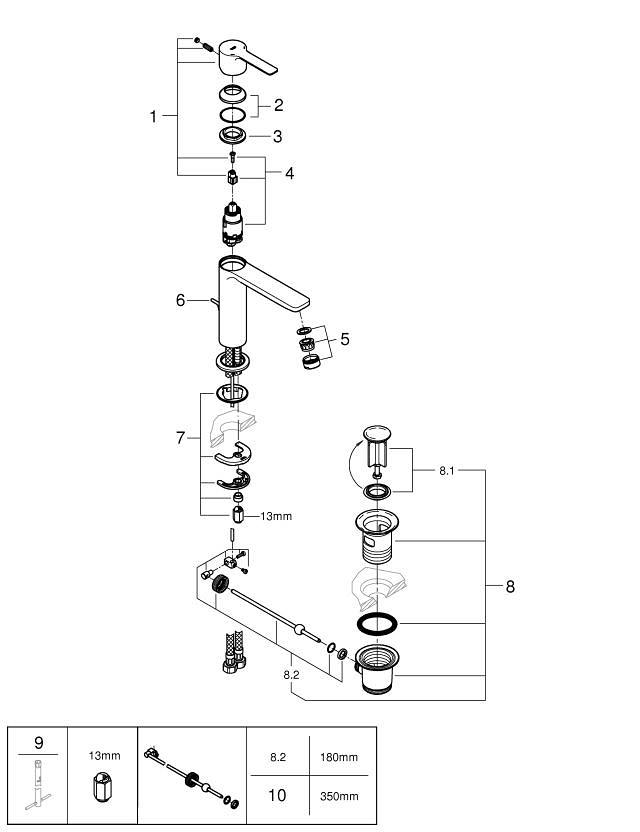 1
2
3
4
6
5
7
13mm
8.1
8
8.2

| 9 | 13mm | | 8.2 | 180mm |
|---|---|---|---|---|
| | | | 10 | 350mm |