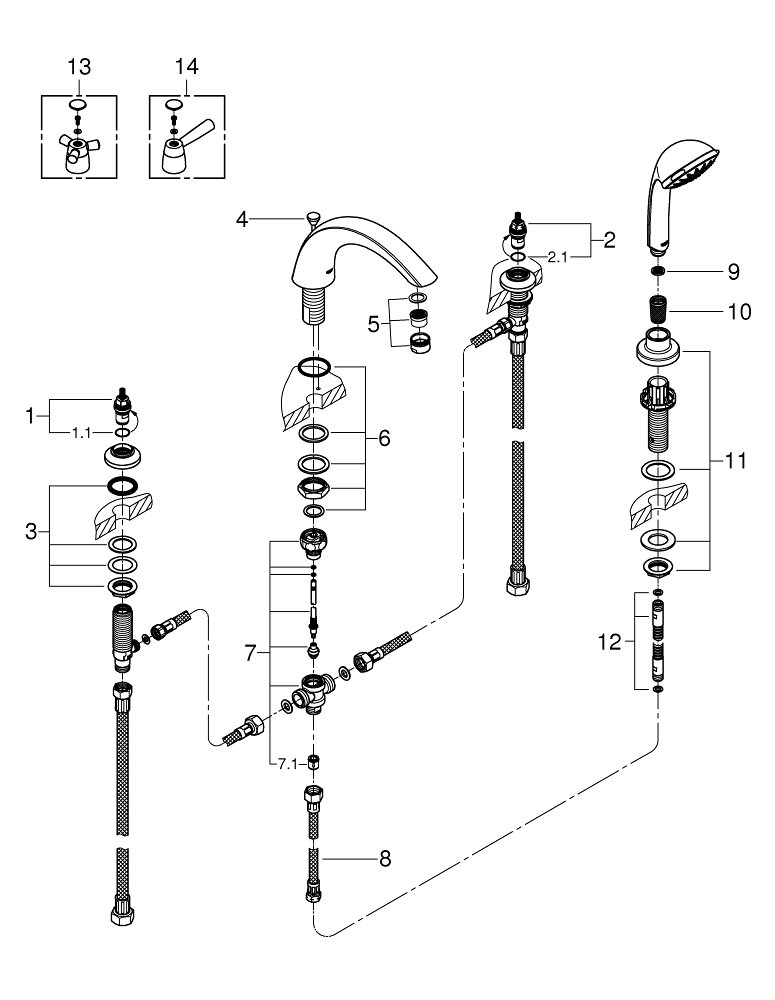 13
14
4
2
2.1
9
5
10
1
1.1
6
11
3
7
12
7.1
8