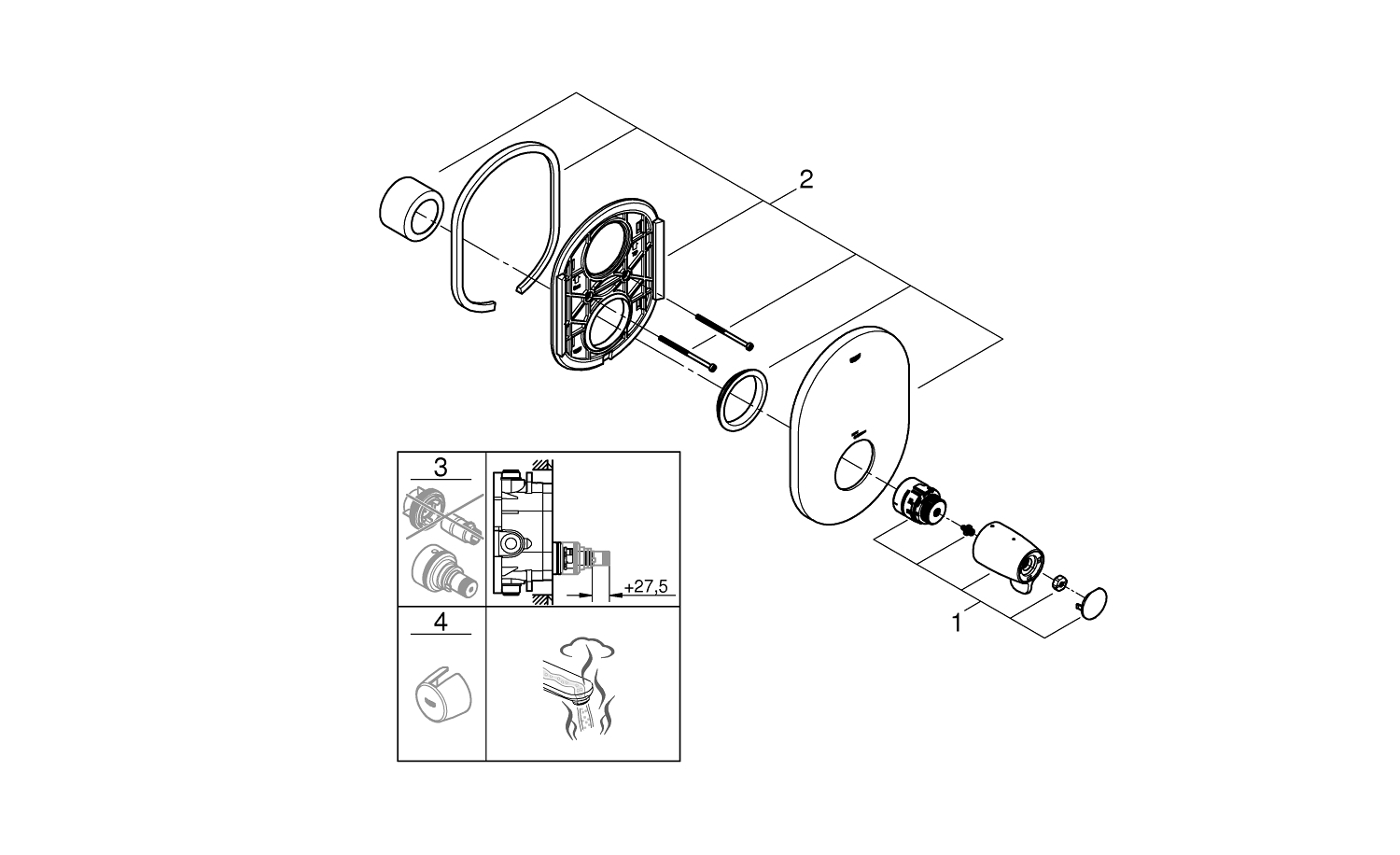 2

1

3

+27,5

4