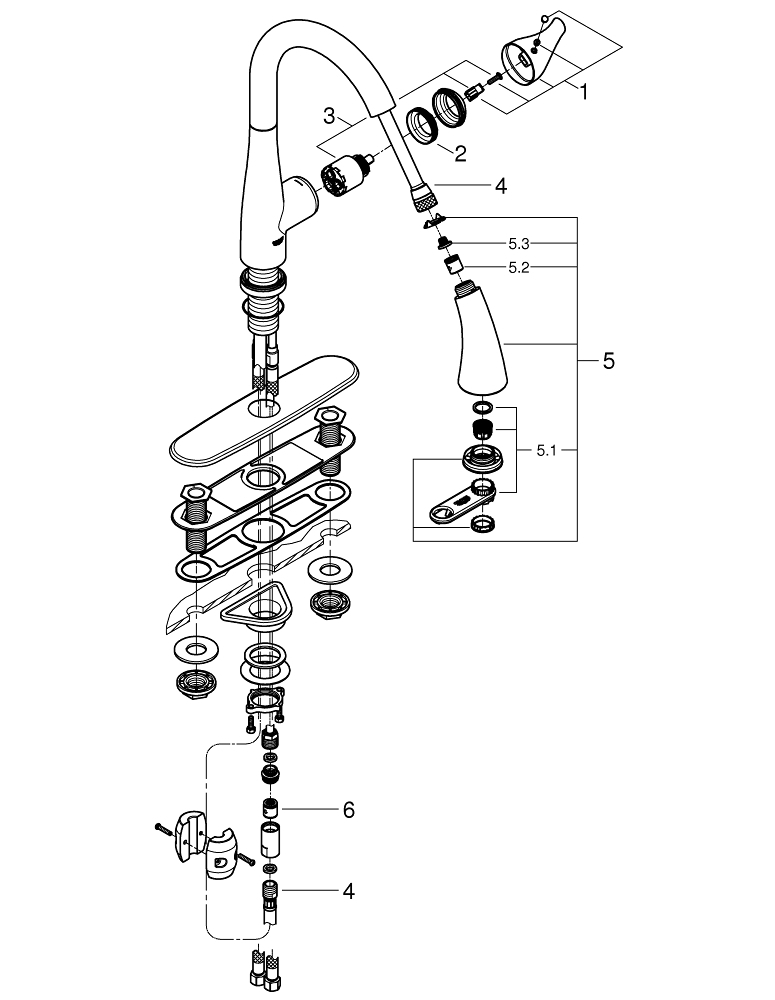 1
3
2
4
5.3
5.2
5
5.1
6
4