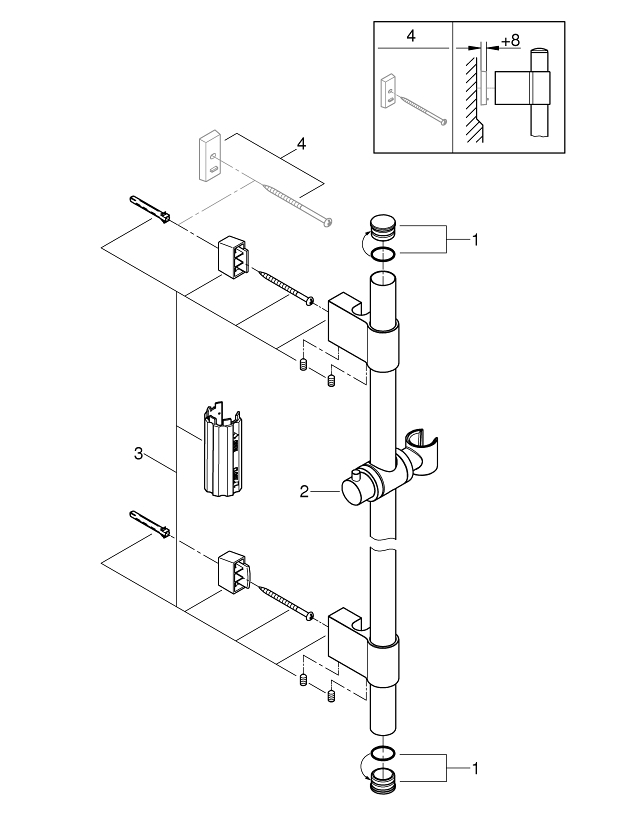 4
+8
4
1
3
2
1