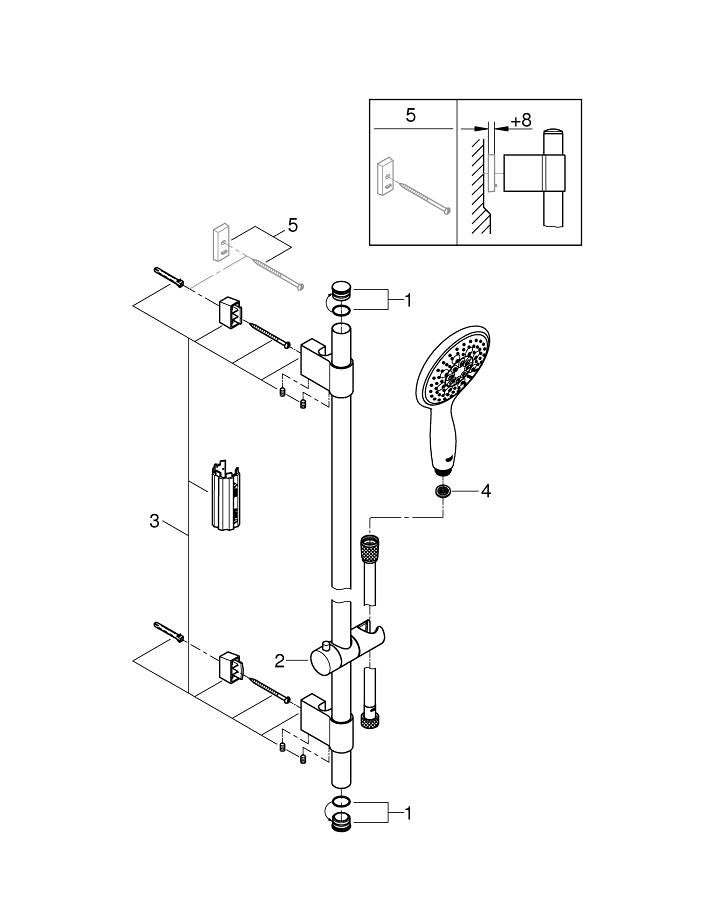 5
+8
5
1
4
3
2
1