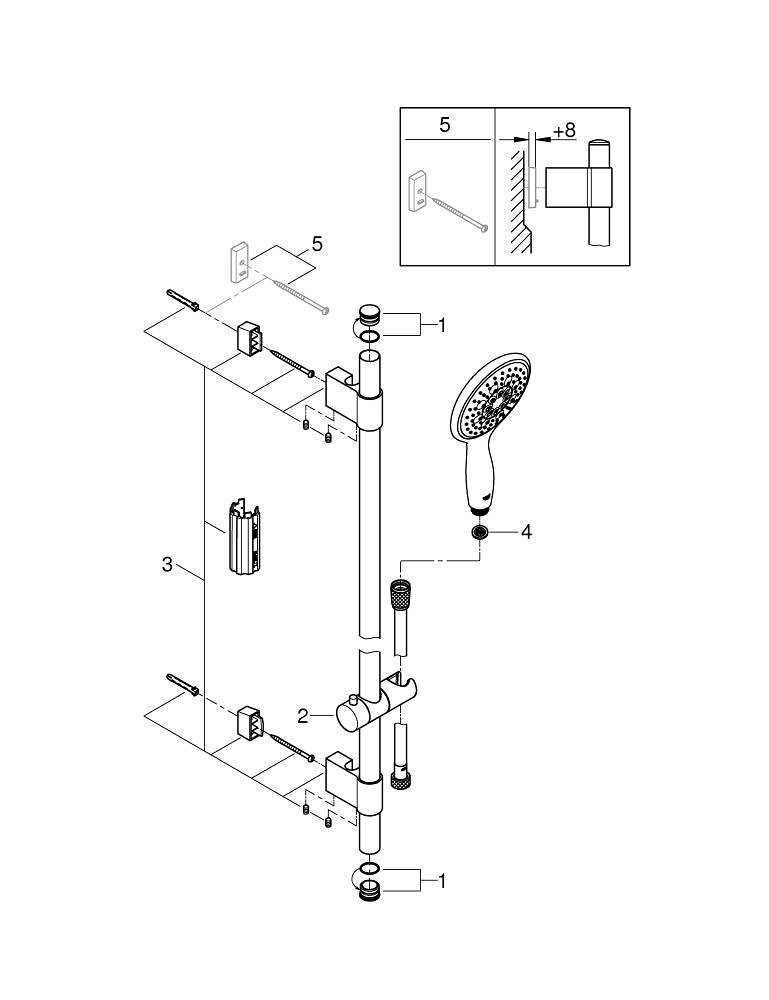 5
+8
5
1
4
3
2
1