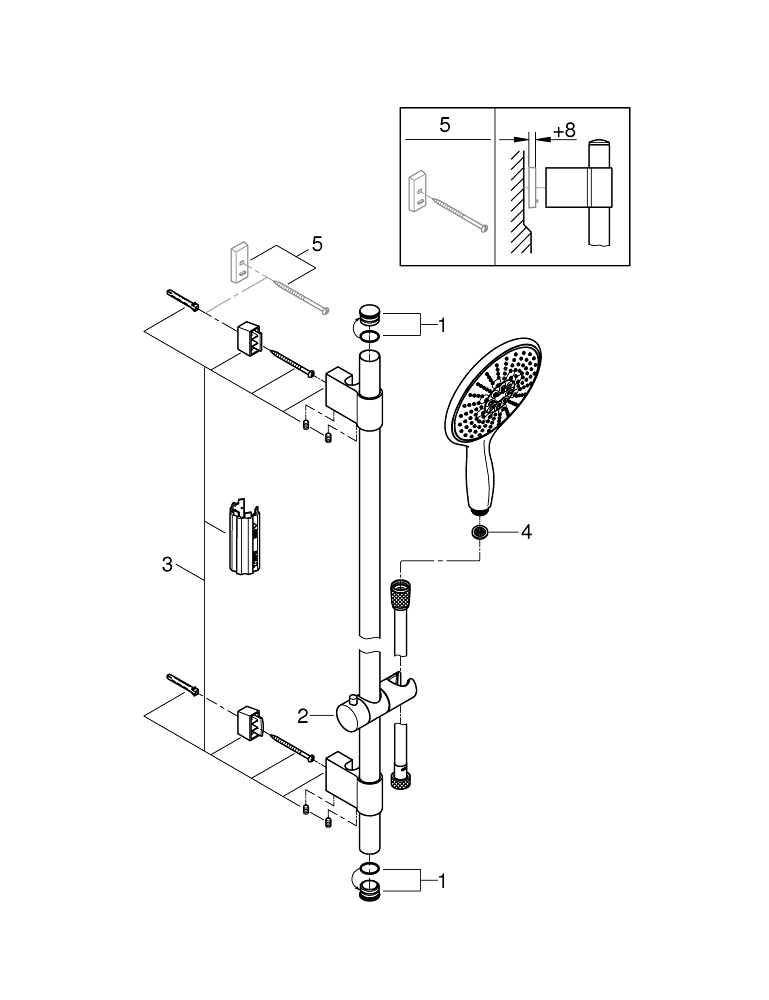 5

+8

5

1

4

3

2

1