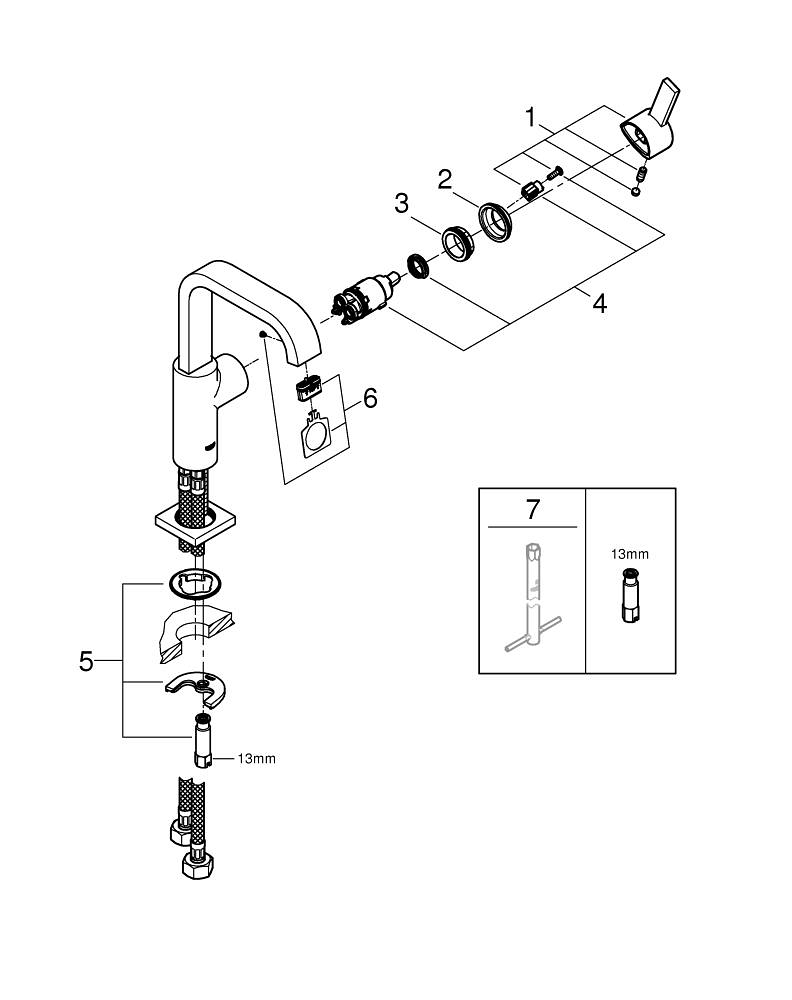 1
2
3
4
6
7
13mm
5
13mm