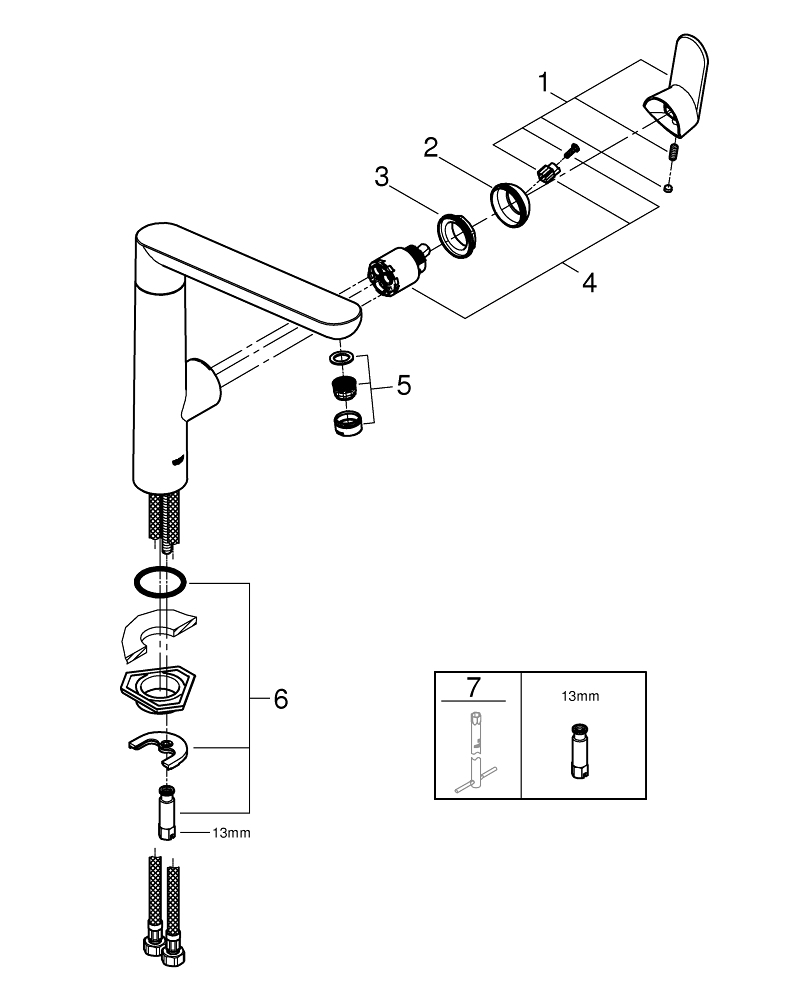 1
2
3
4
5
6
13mm
7
13mm