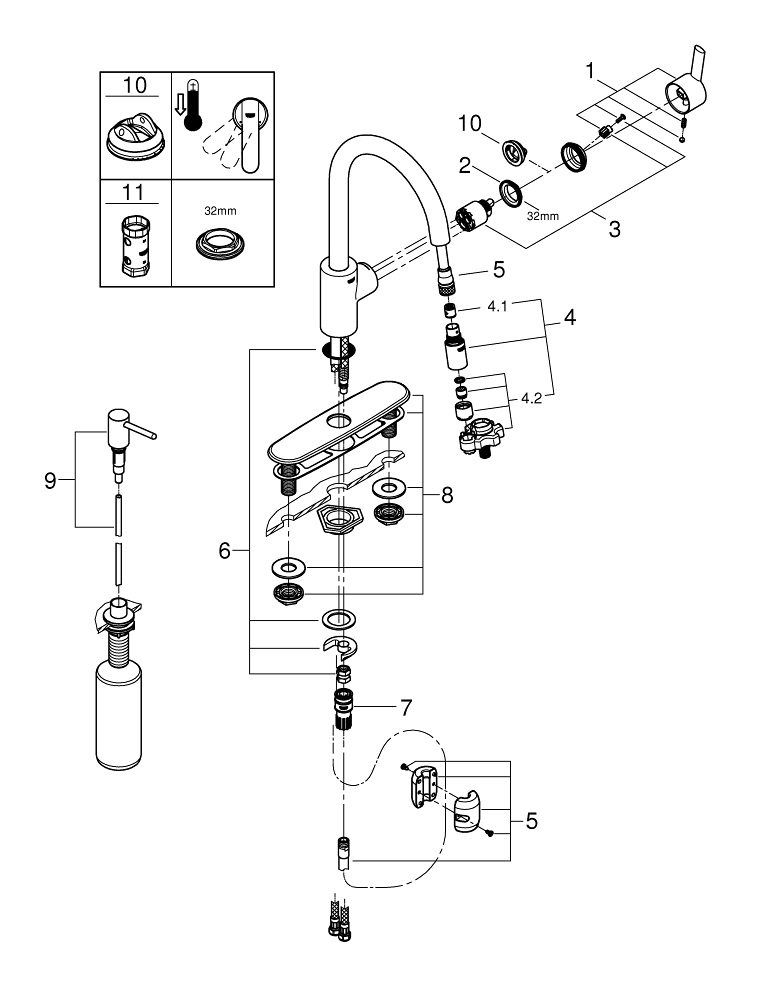 10

11

32mm

1

10

2

32mm

3

5

4.1

4

4.2

9

8

6

7

5