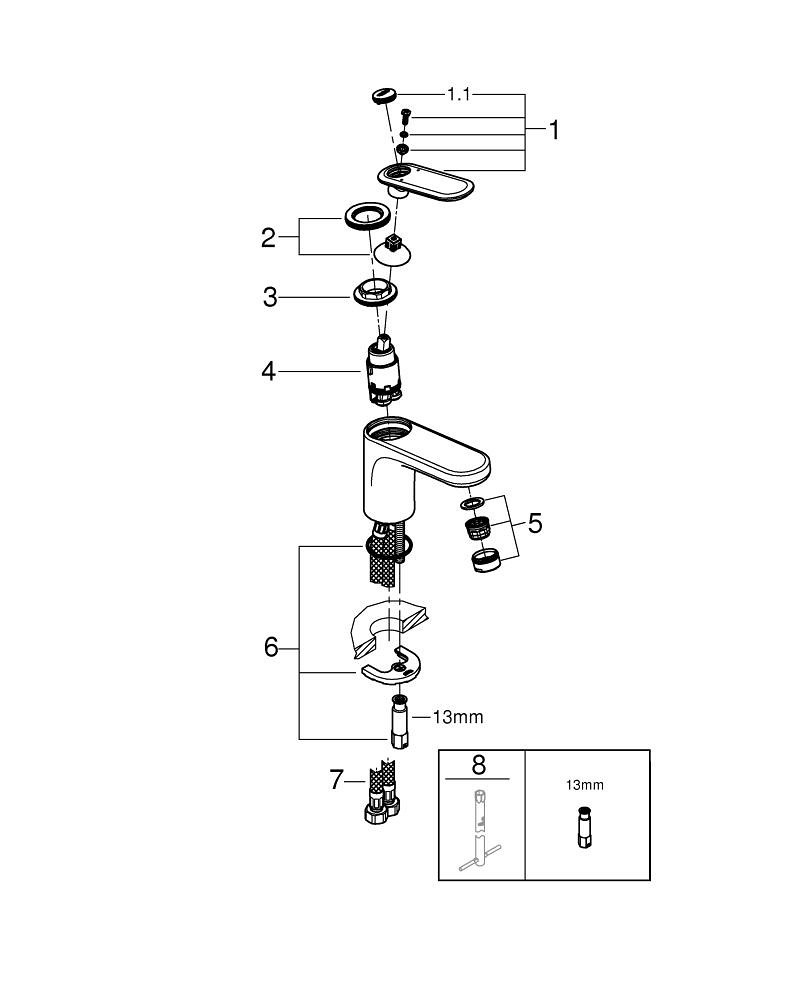 1.1
1
2
3
4
5
6
13mm
7
8
13mm