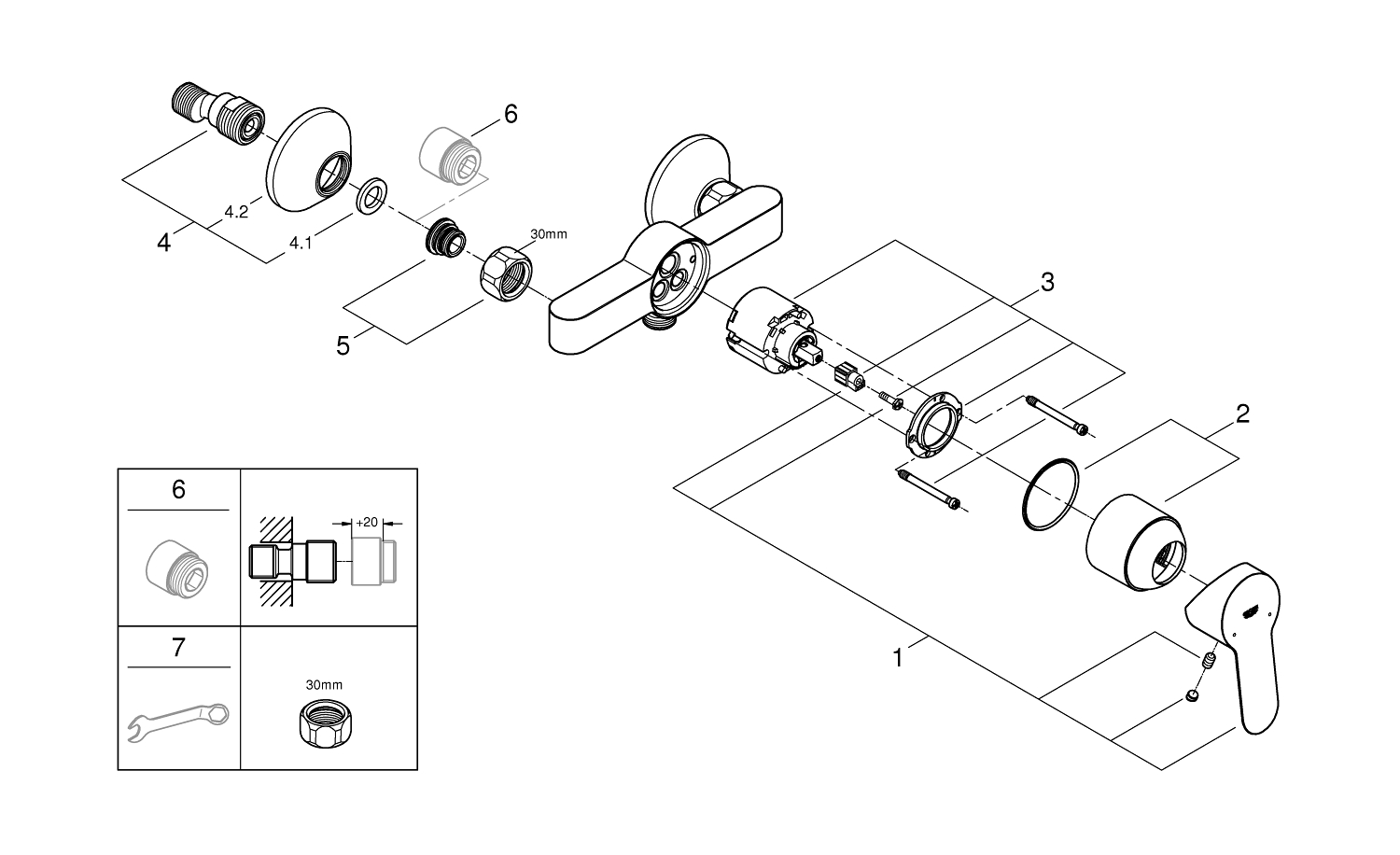 6

4.2

4

4.1

30mm

5

3

2

1

6

+20

7

30mm