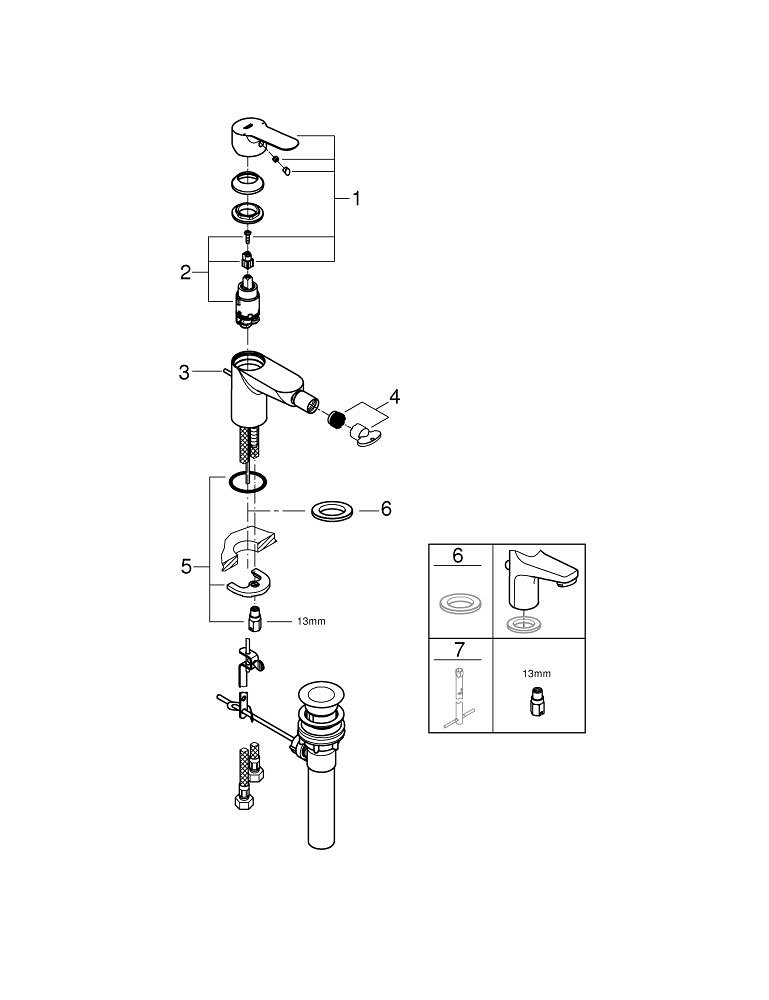 1
2
3
4
6
5
13mm

6
7
13mm