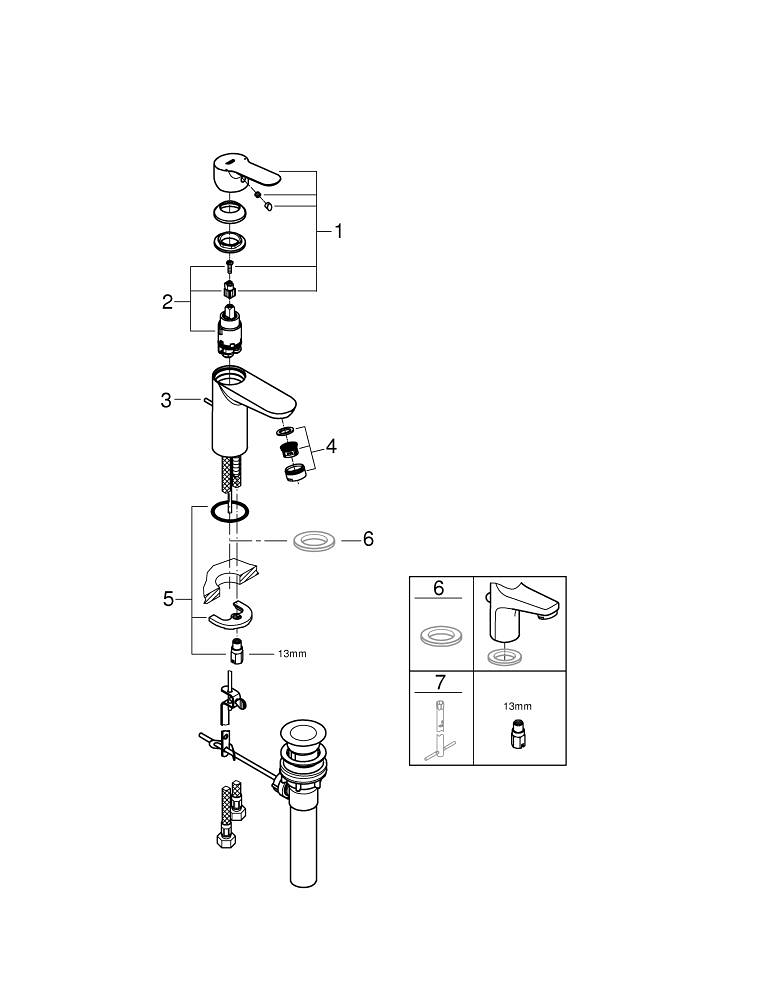 1
2
3
4
6
5
13mm

6
7
13mm