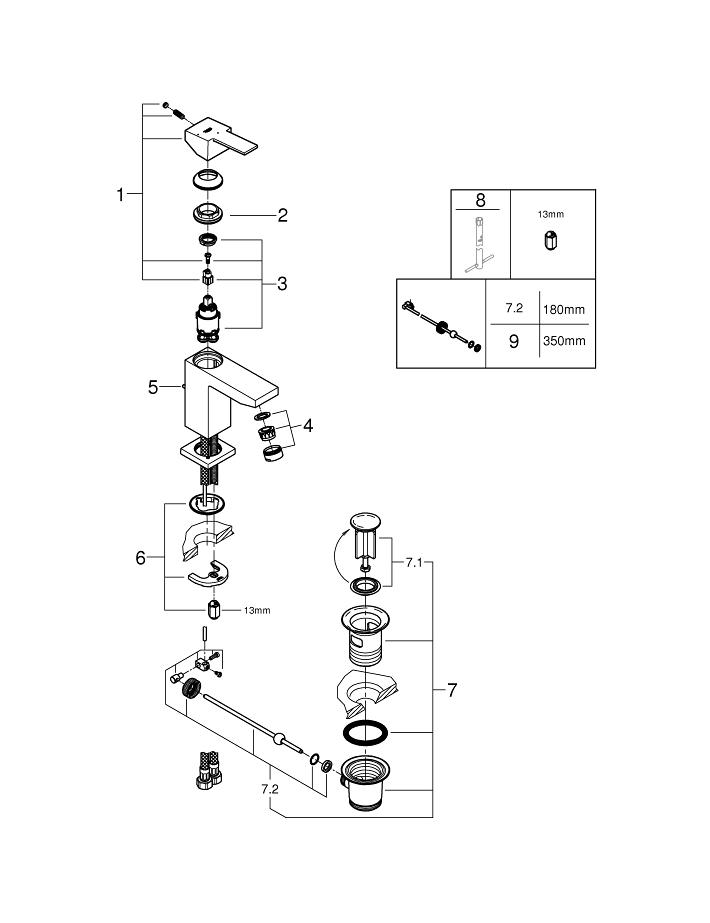 1
2
3
5
4
6
13mm
7.1
7
7.2

| 8 | 13mm |
|---|---|

| | 7.2 | 180mm |
|---|---|---|
| | 9 | 350mm |