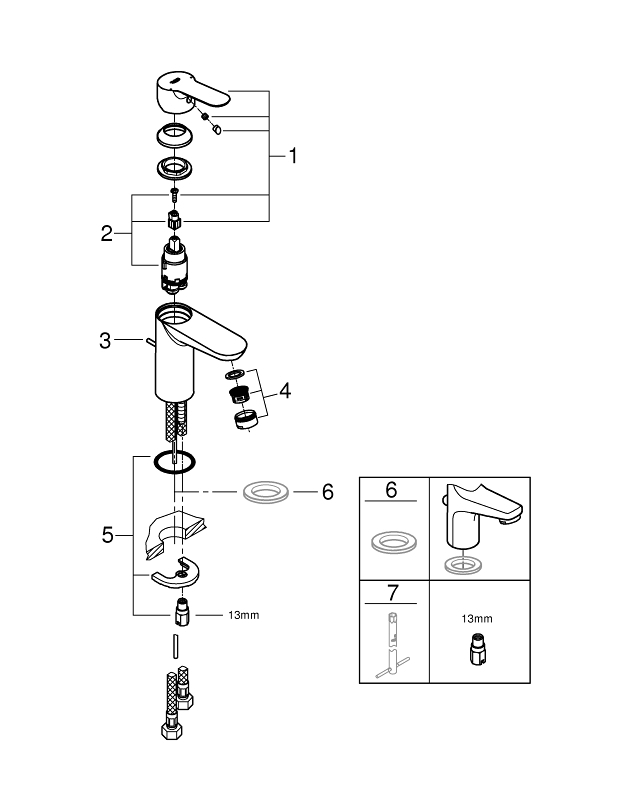 1

2

3

4

6

5

13mm

6

7

13mm