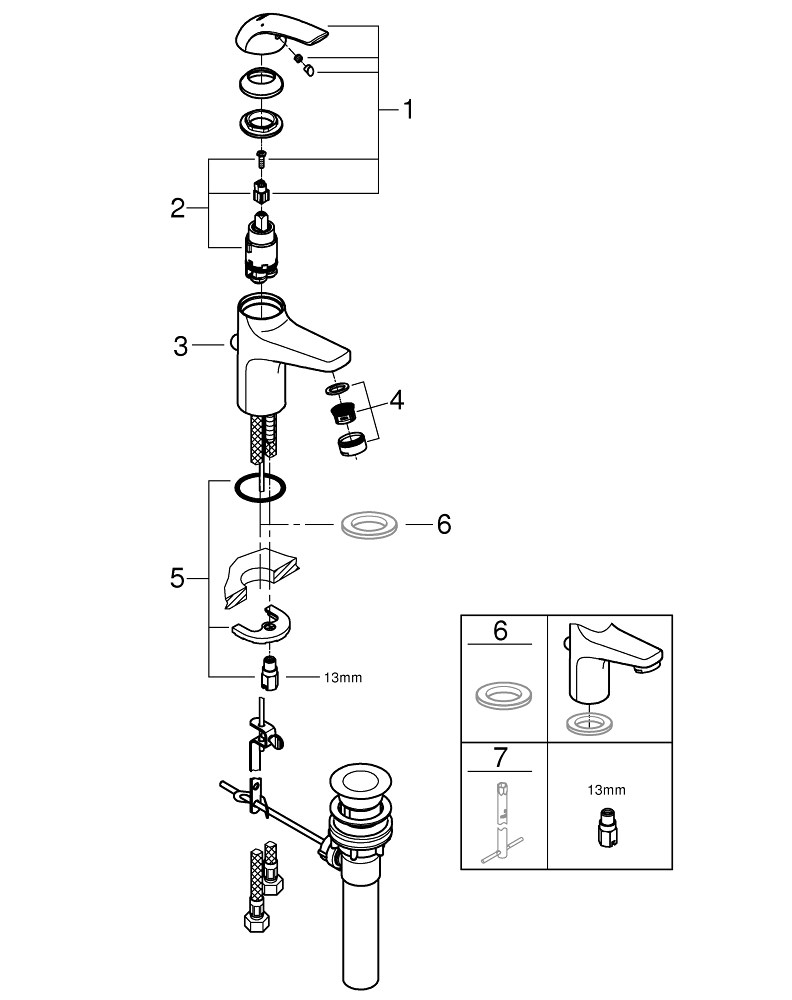 1
2
3
4
6
5
13mm
6
7
13mm