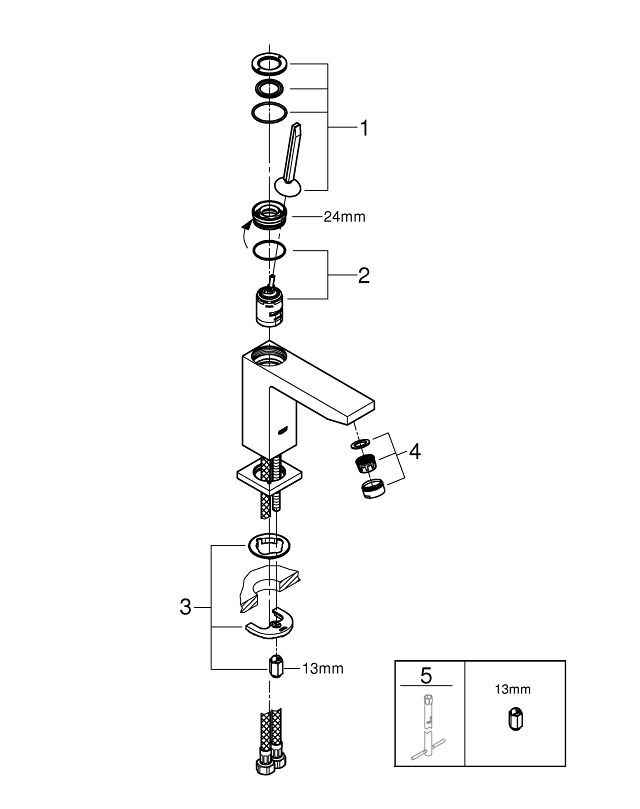 1

24mm

2

4

3

13mm

5

13mm