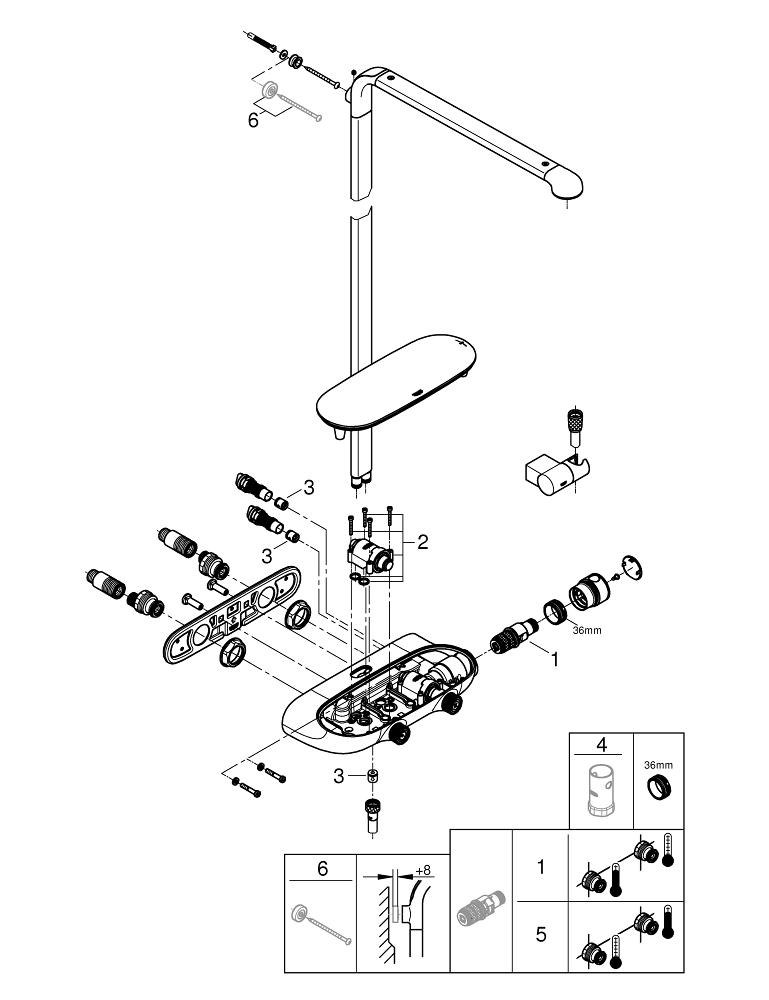 6

3

3

2

36mm

1

3

4

36mm

6

+8

1

5