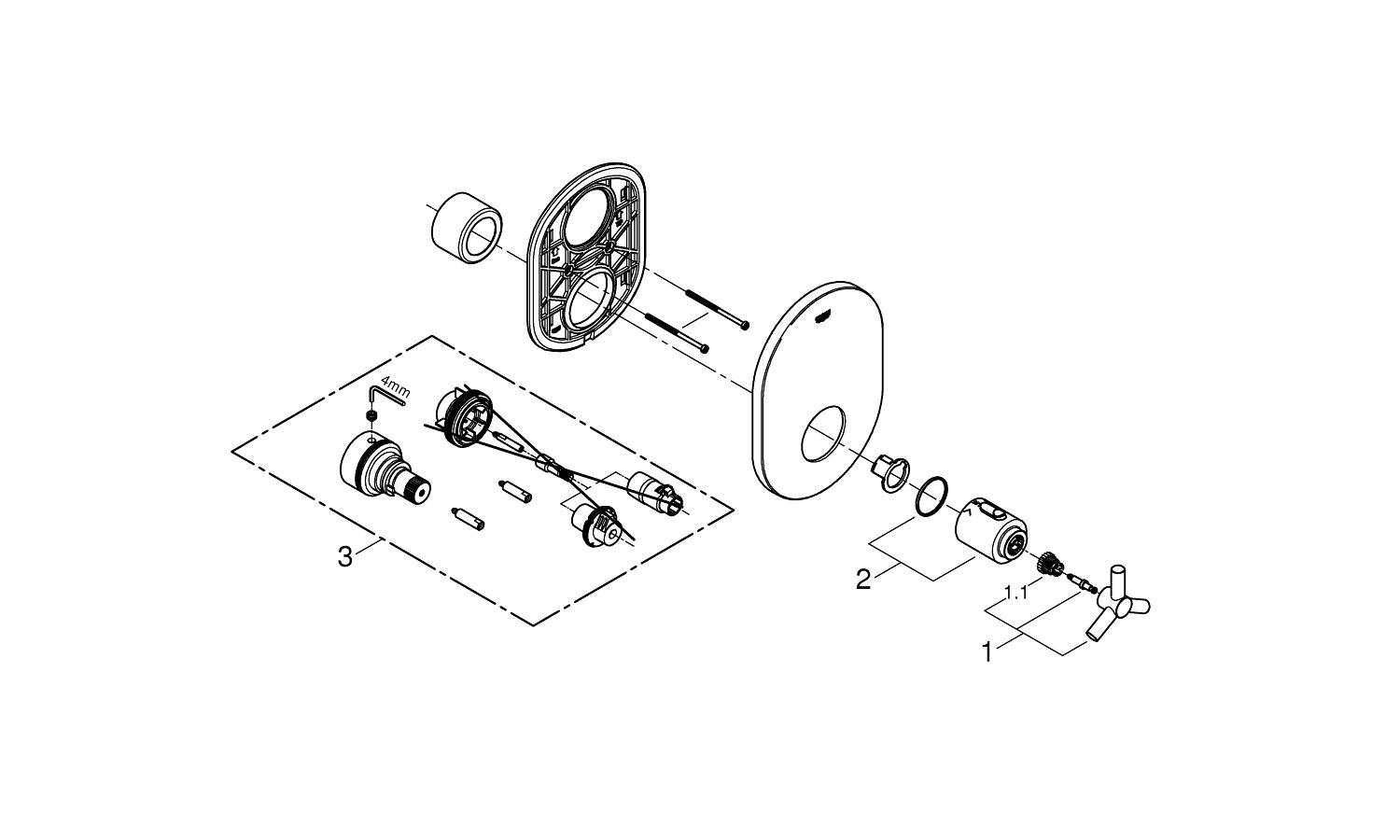 4mm

3

2

1.1

1