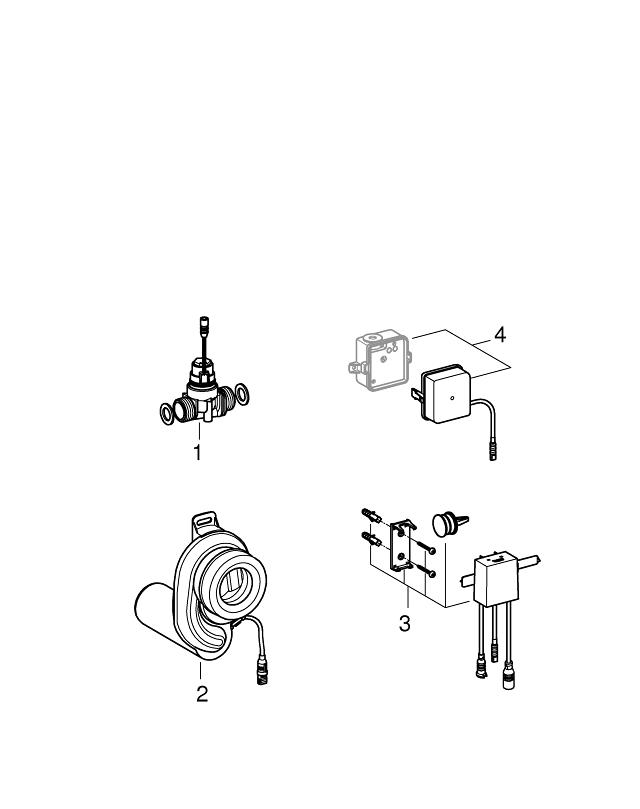 4

1

3

2