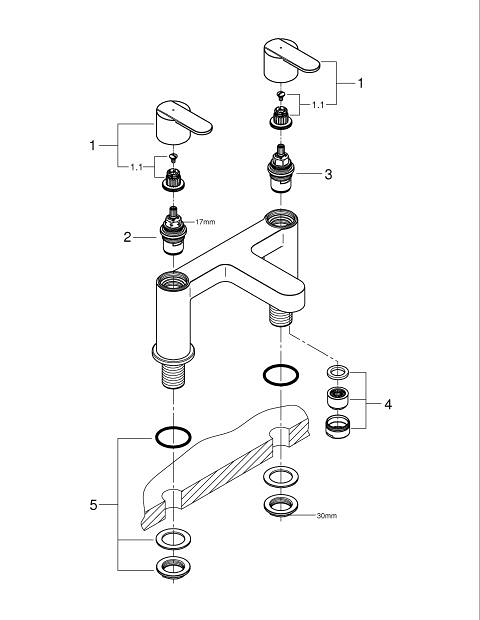 1
1.1
1
1.1
3
17mm
2
4
5
30mm