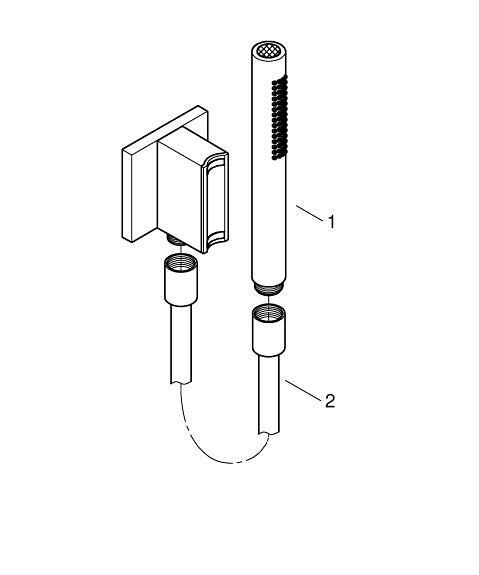 1

2