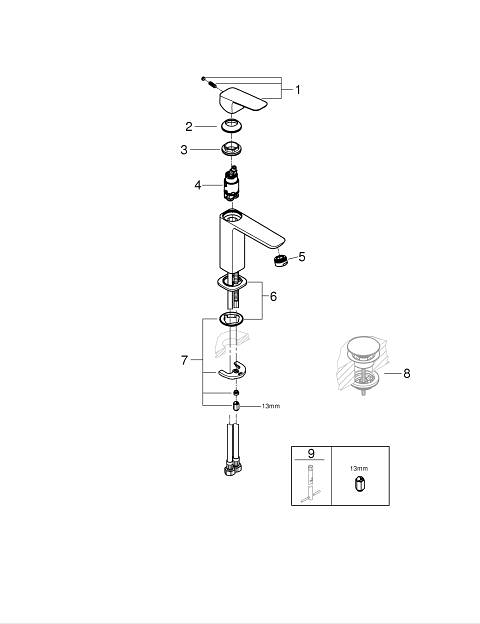 1
2
3
4
5
6
7
13mm
8
9
13mm