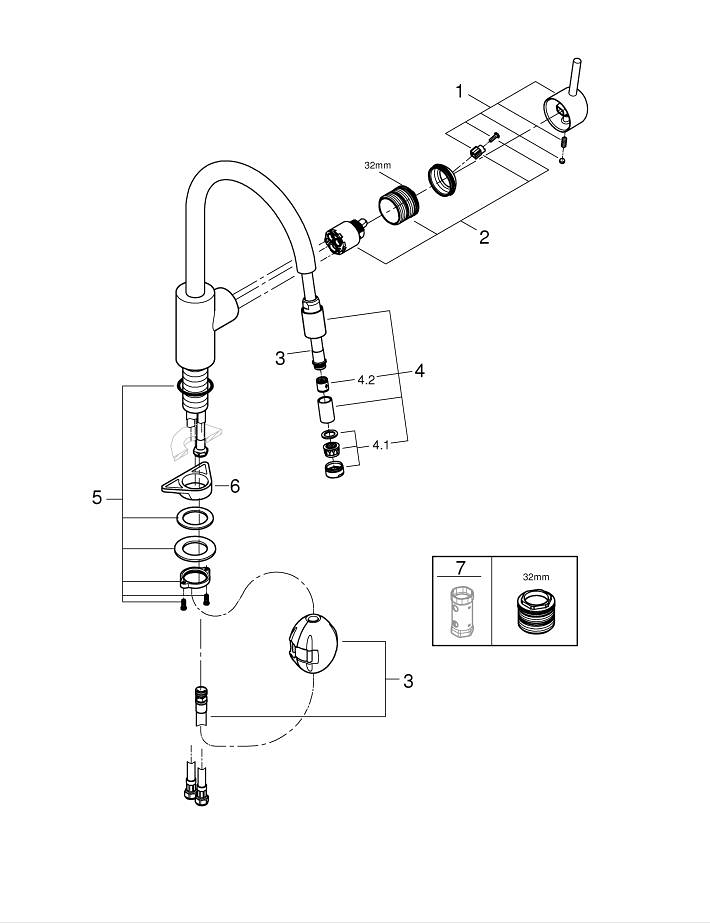 1
32mm
2
3
4.2
4
4.1
5
6
7
32mm
3