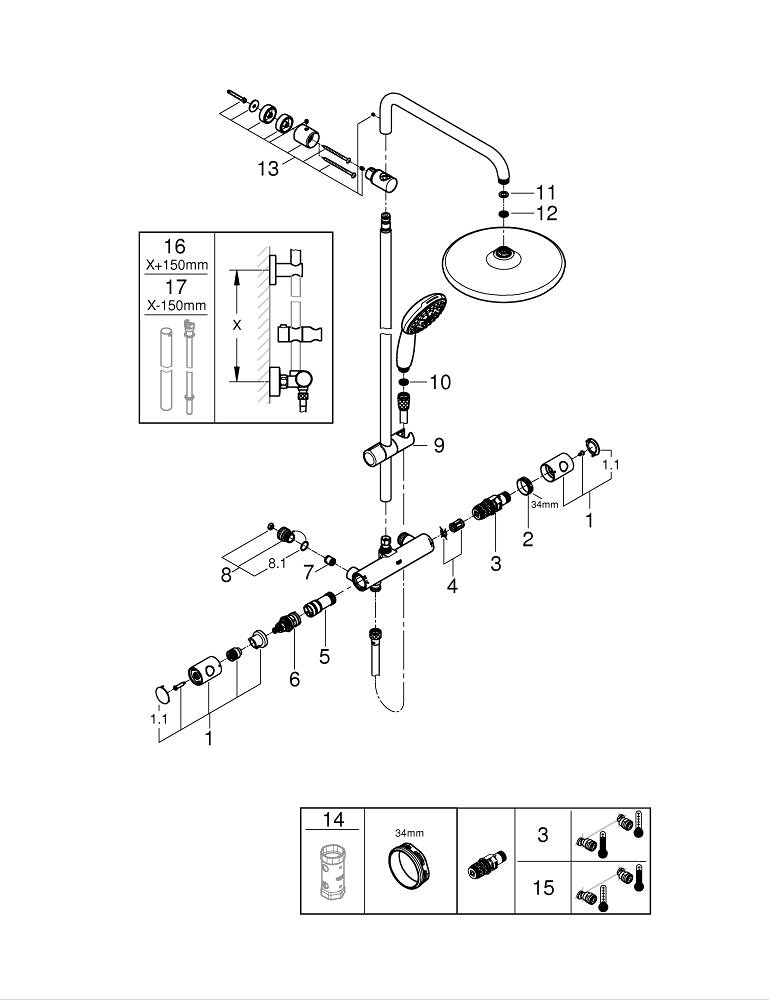 13
11
12
16
X+150mm
17
X-150mm
X
10
9
1.1
34mm
1
2
3
4
8
8.1
7
5
6
1.1
1
14
34mm
3
15