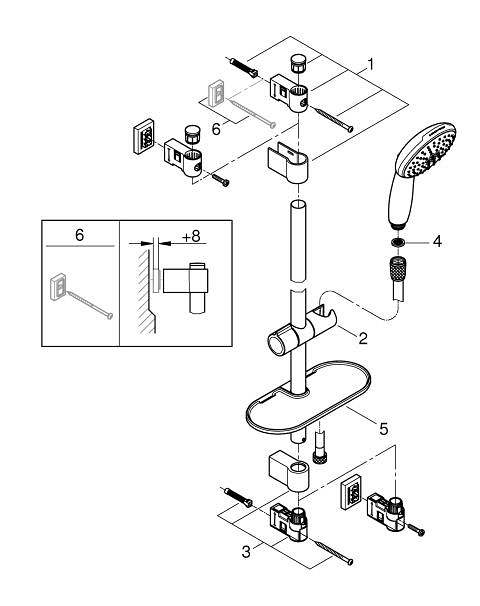 1
6
6
+8
4
2
5
3