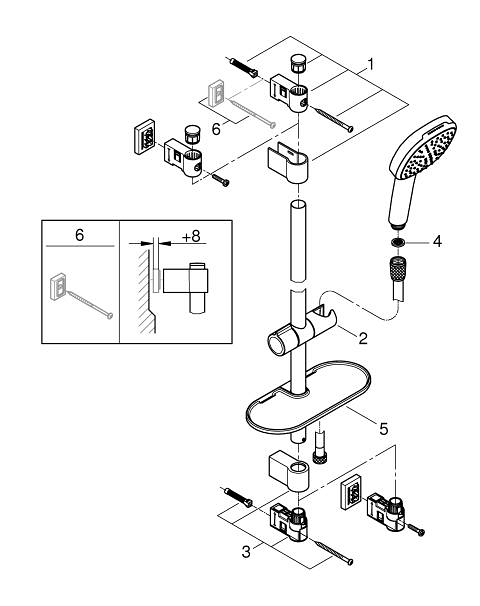 1
6
6
+8
4
2
5
3