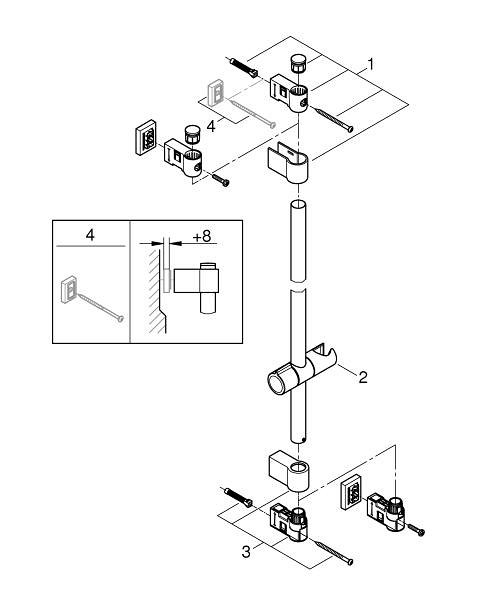 1

4

4

+8

2

3