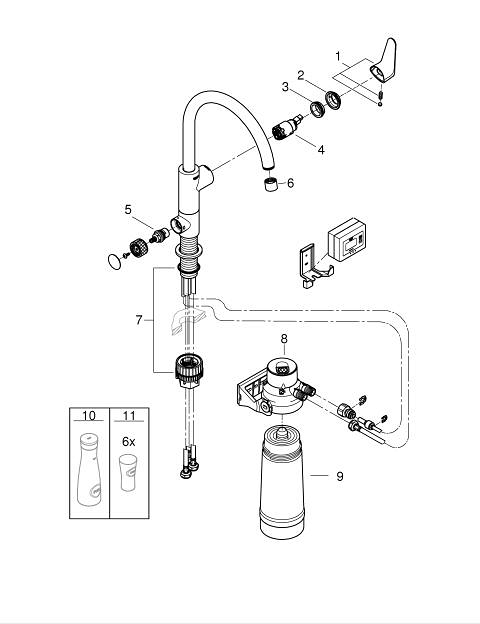 1
2
3
4
6
5
7
8
9
10
11
6x