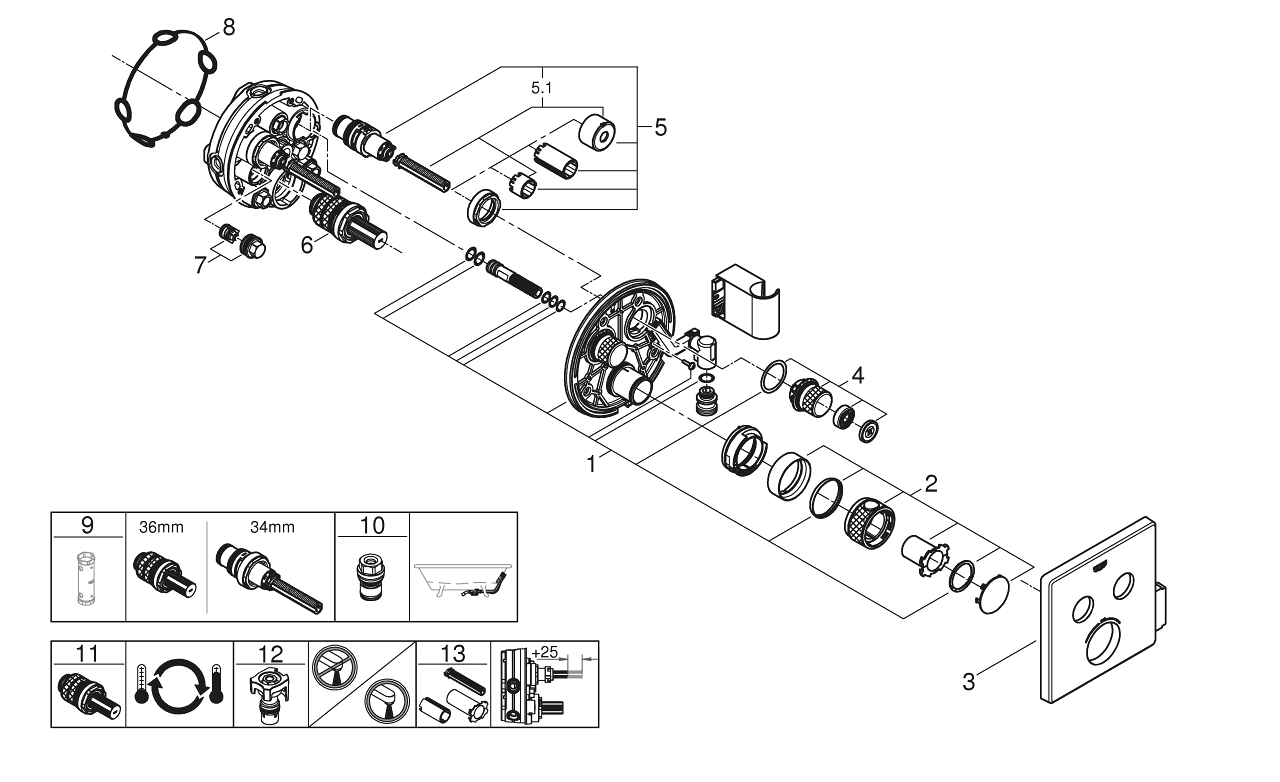 8
5.1
5
6
7
4
1
2
3
9
36mm
34mm
10
11
12
13
+25