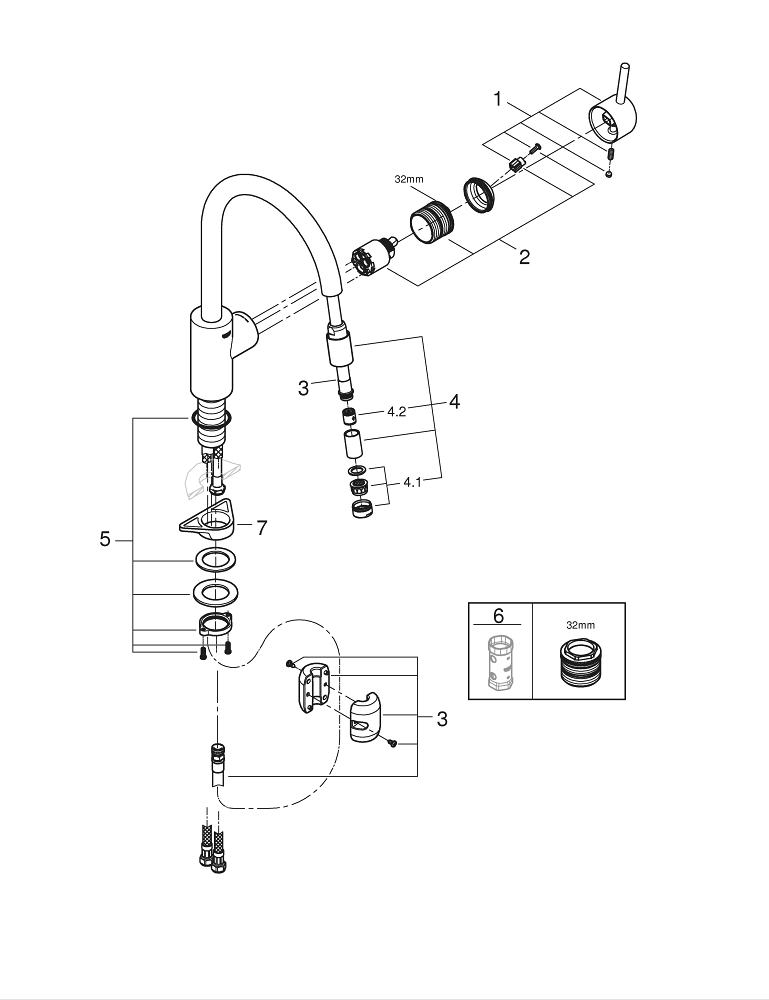 1
32mm
2
3
4.2
4
4.1
5
7
6
32mm
3