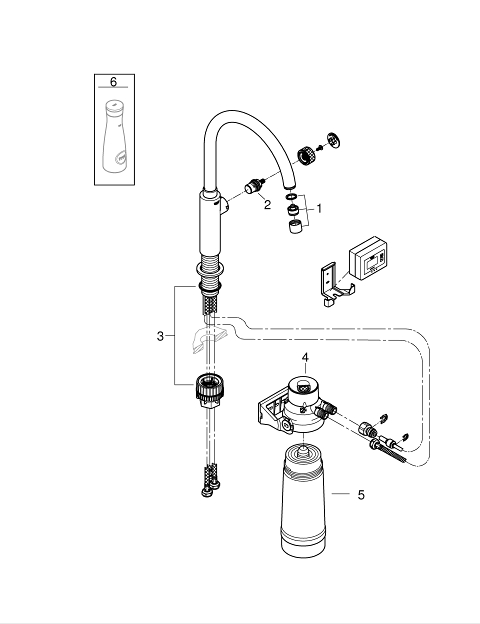 6
2
1
3
4
5