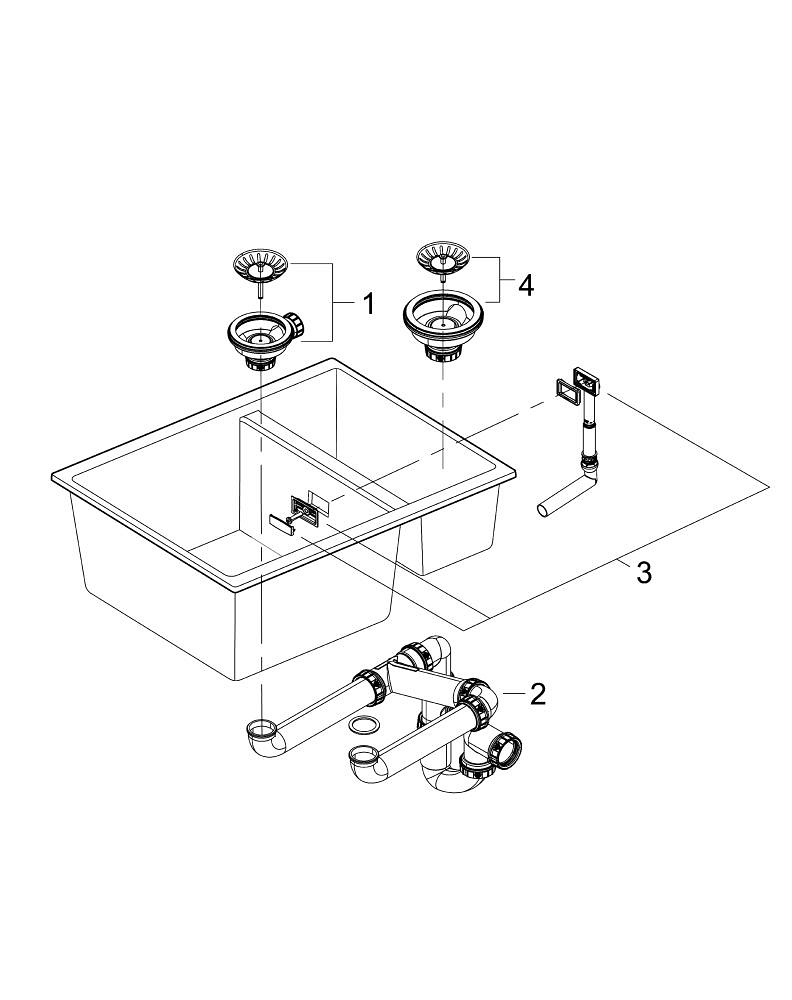 1
4
3
2