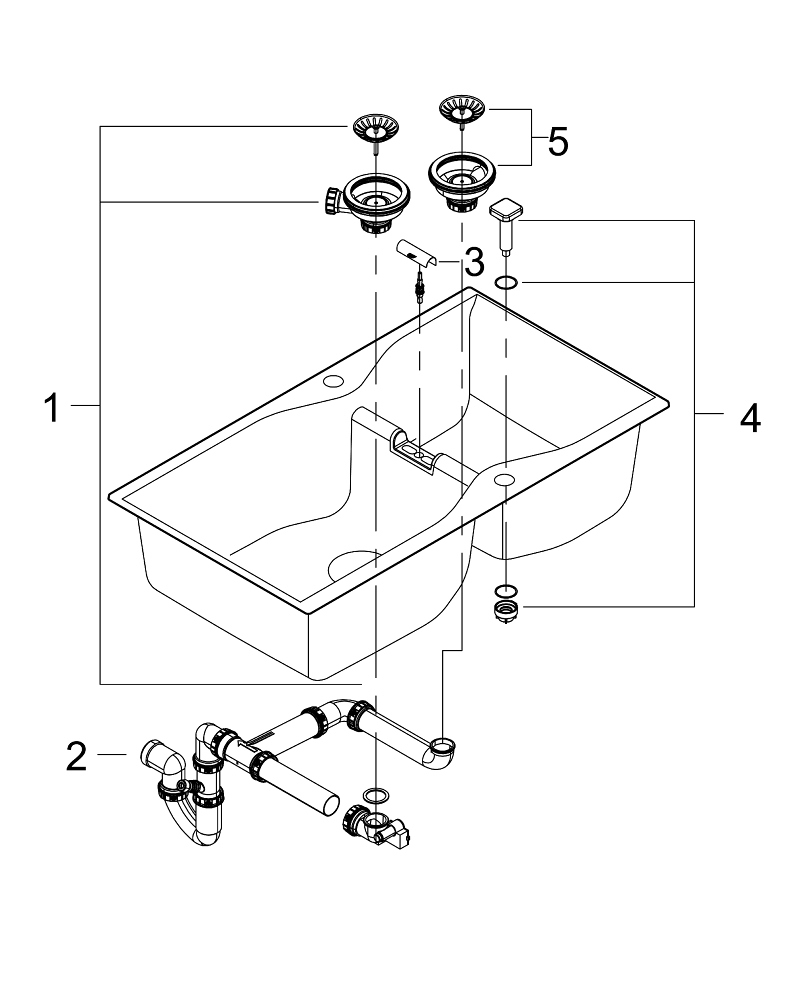 5
3
1
4
2