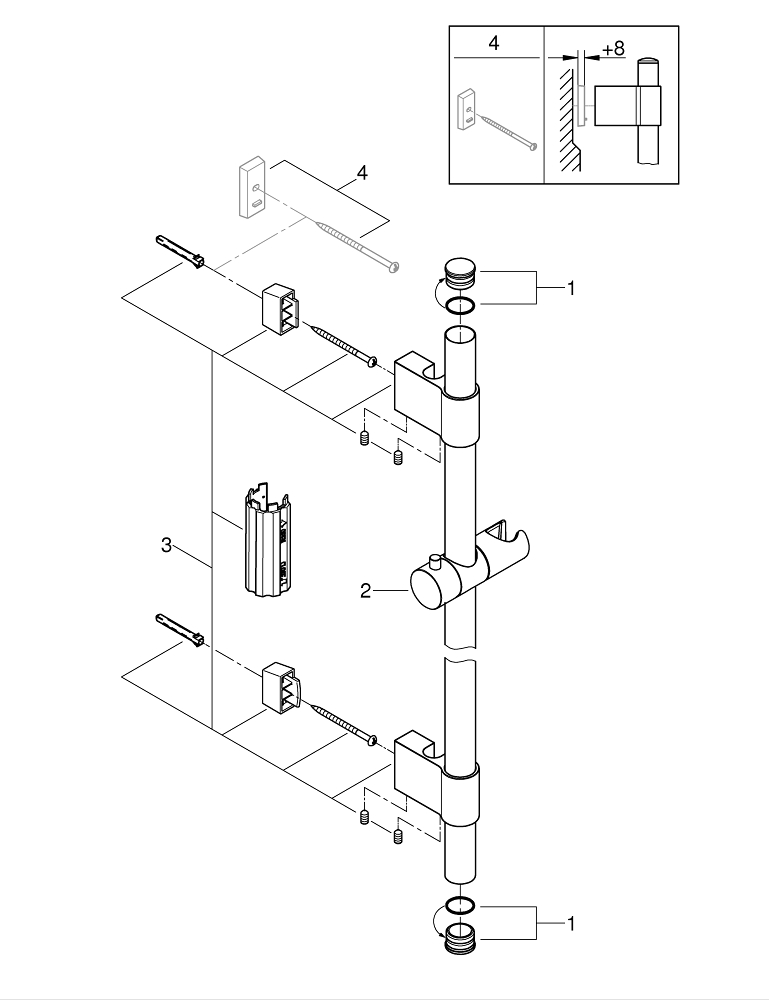 4
+8
4
1
3
2
1