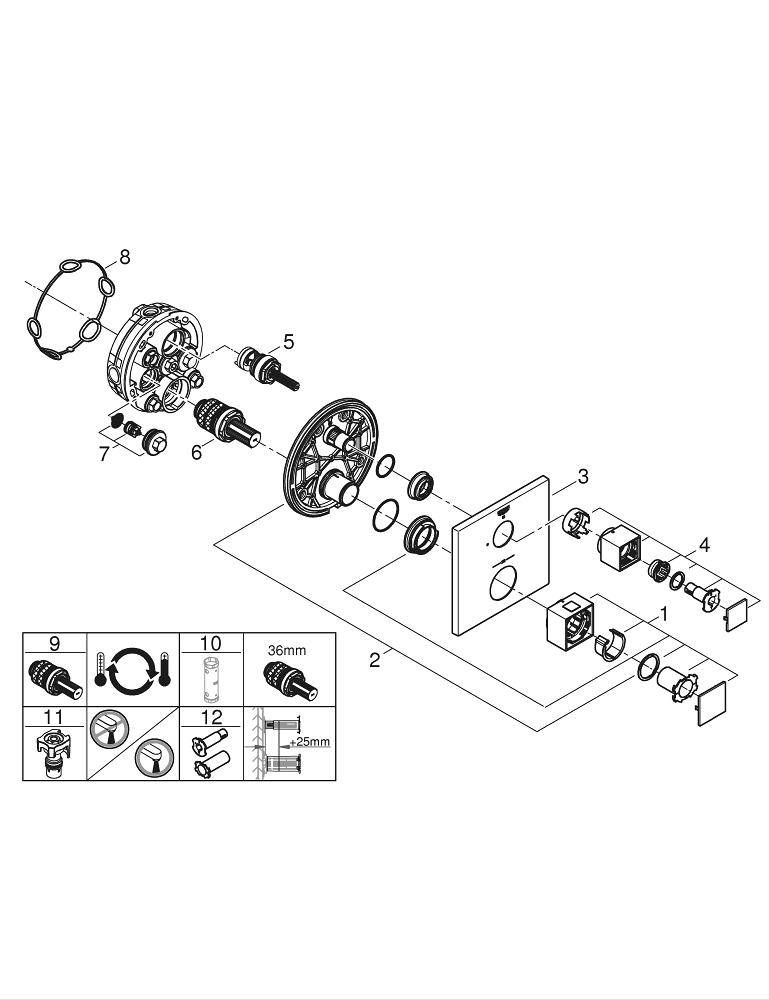 8
5
7
6
3
4
1
2
9
10
36mm
11
12
+25mm