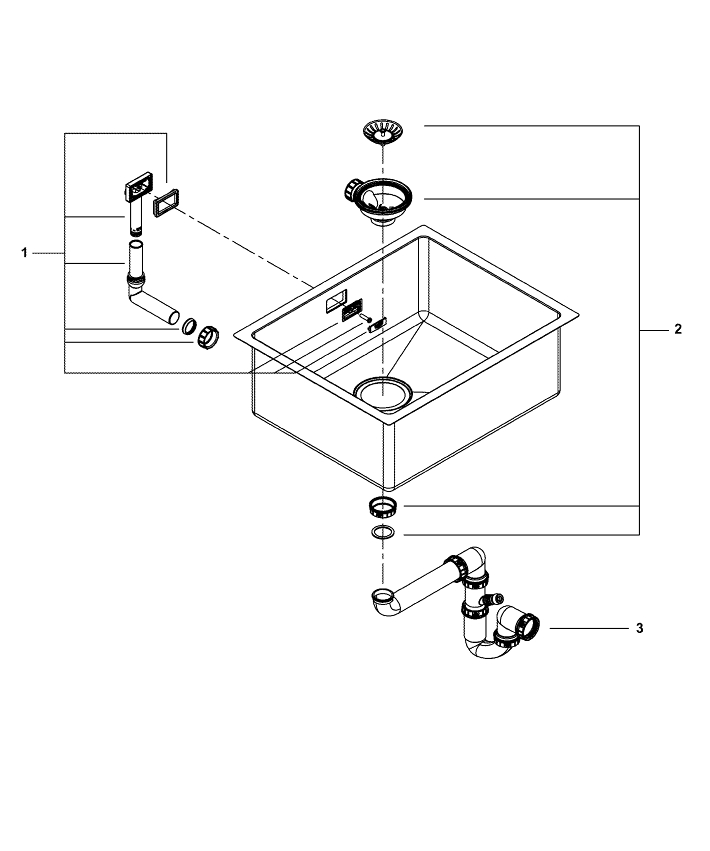 1

2

3