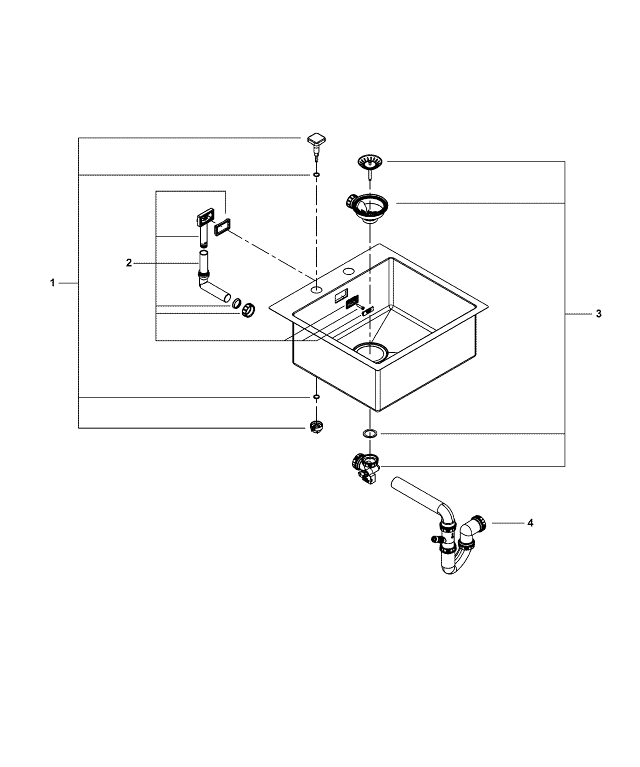 1
2
3
4