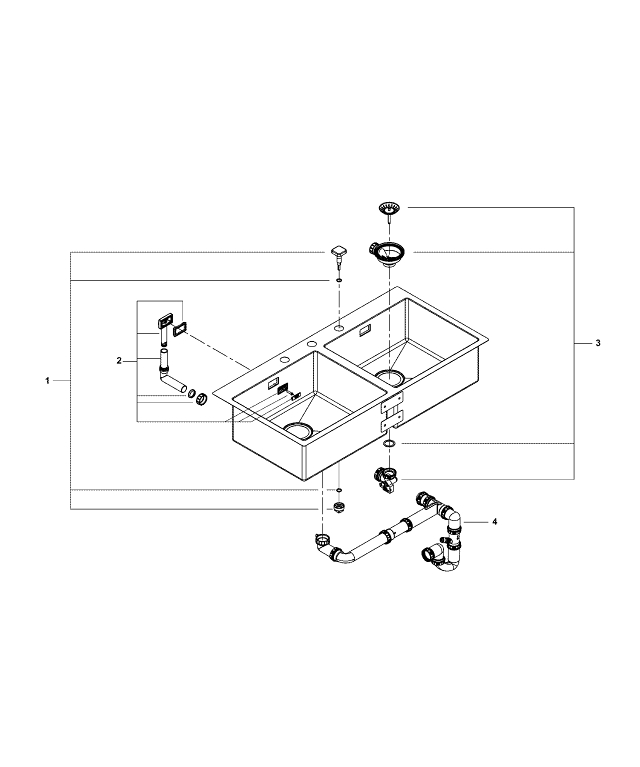 3
2
1
4