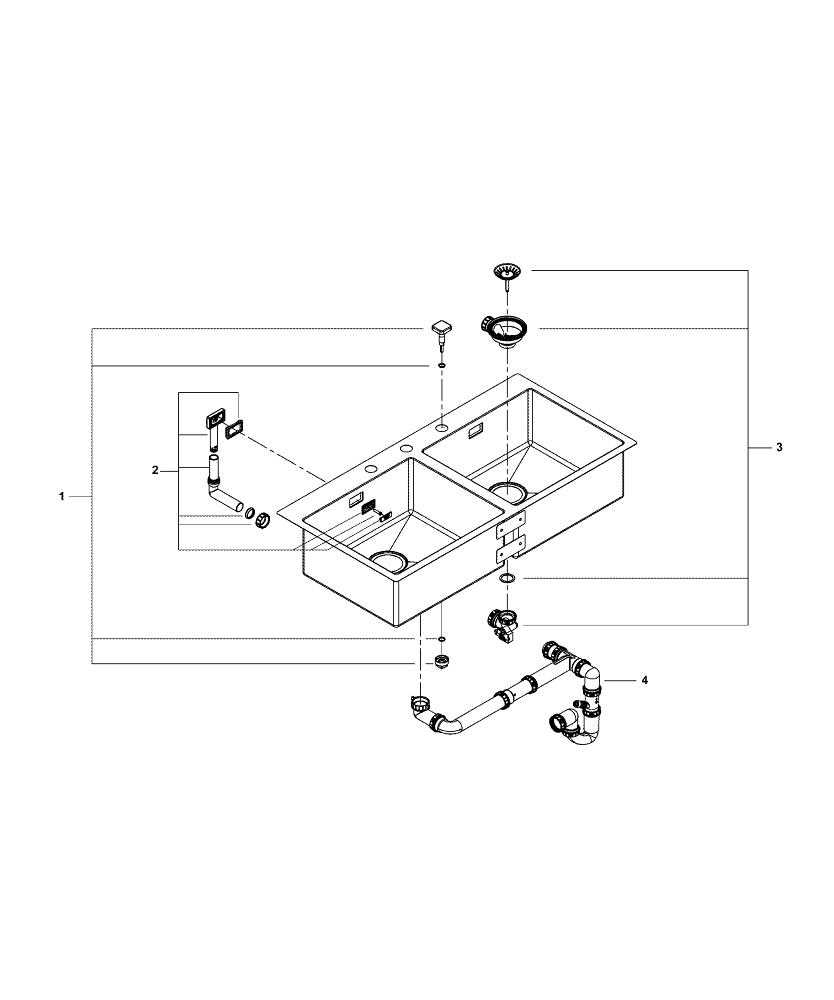 1

2

3

4