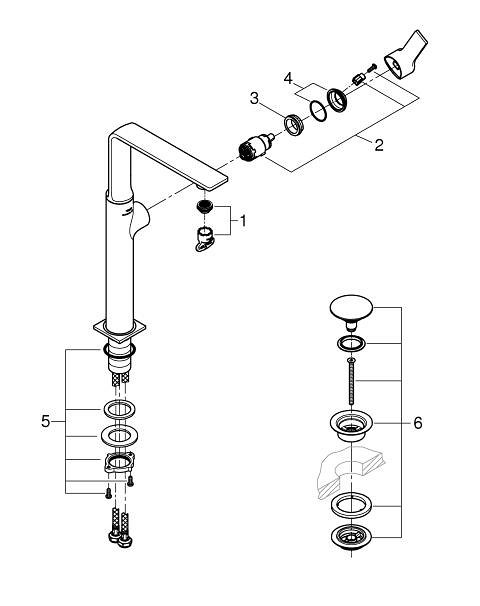 4
3
2
1
5
6