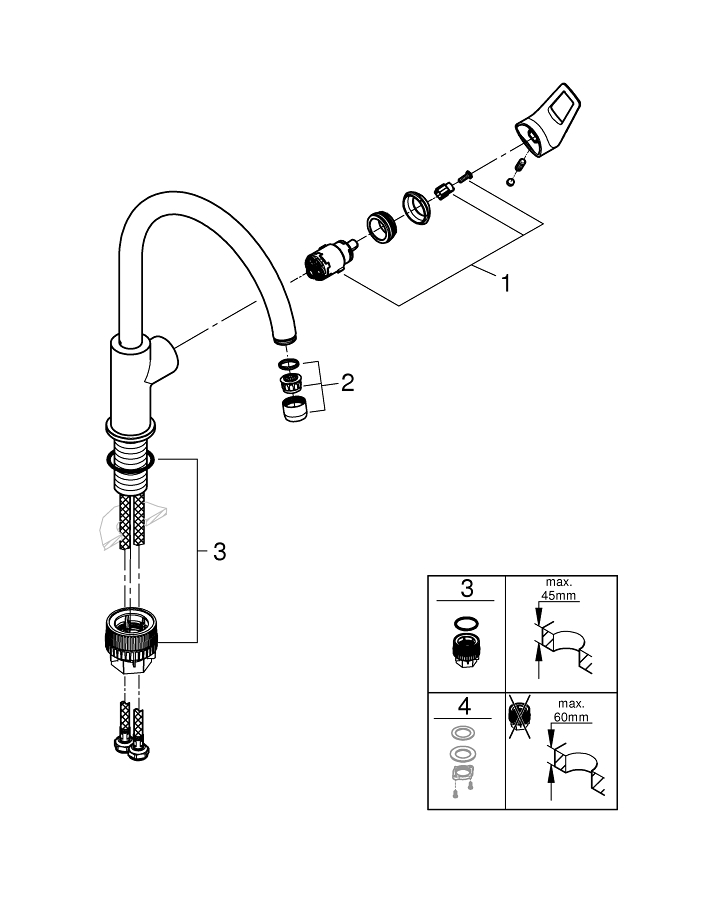 1

2

3

| 3 | max. 45mm |
|---|---|
| 4 | max. 60mm |