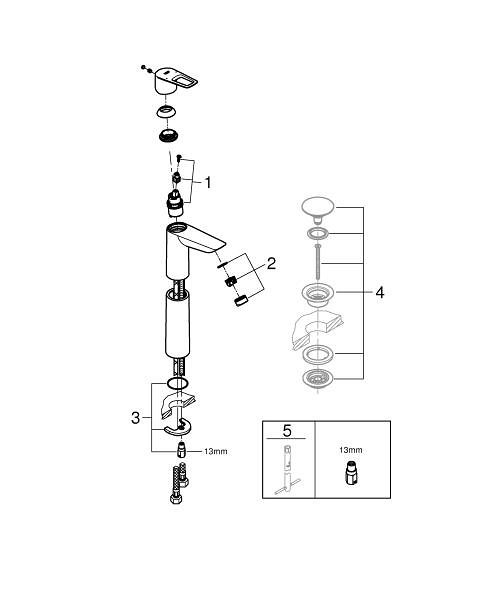 1
2
4
3
13mm
5
13mm