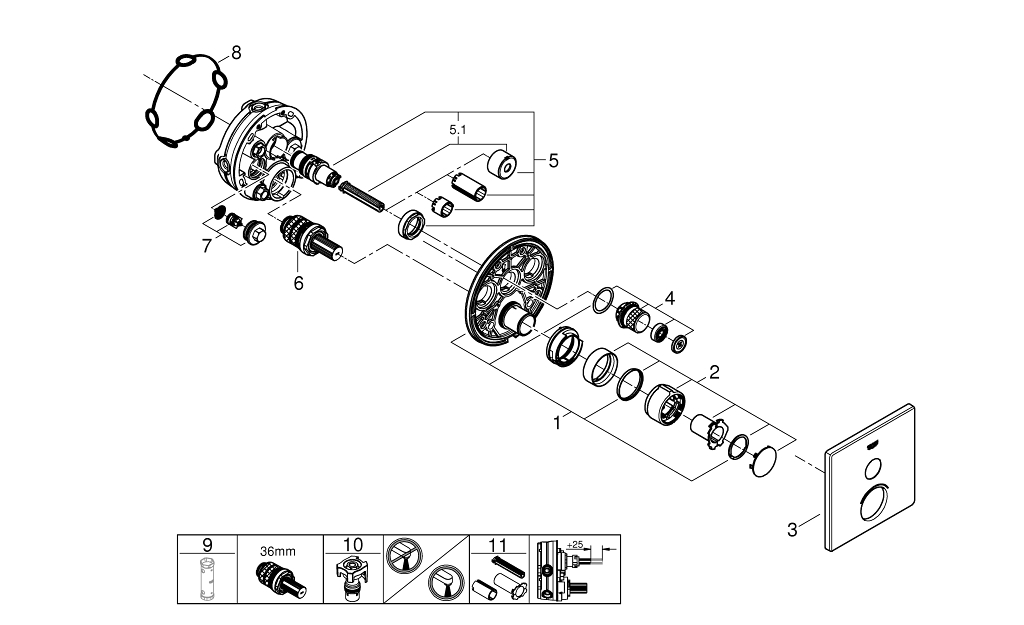 8
5.1
5
7
6
4
2
1
3
9
36mm
10
11
+25