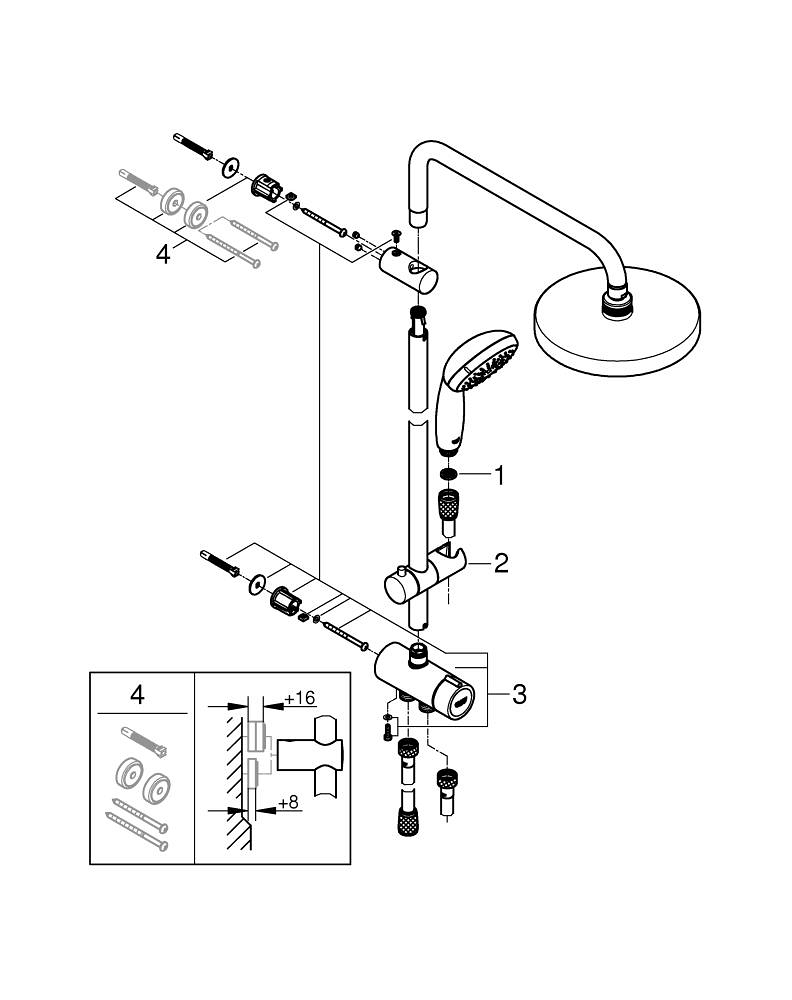 4
1
2
3
4
+16
+8